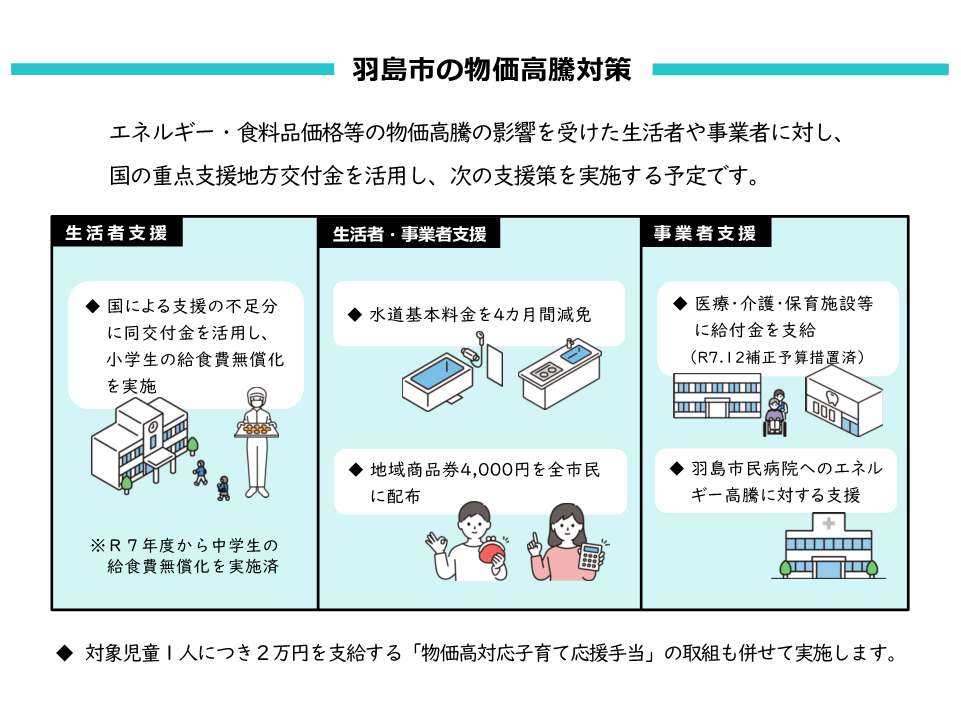 羽島市の物価高騰対策

エネルギー・食料品価格等の物価高騰の影響を受けた生活者や事業者に対し、国の重点支援地方交付金を活用し、次の支援策を実施する予定です。

生活者支援

◆ 国による支援の不足分に同交付金を活用し、小学生の給食費無償化を実施

※R７年度から中学生の給食費無償化を実施済

生活者・事業者支援

◆ 水道基本料金を4カ月間減免

◆ 地域商品券4,000円を全市民に配布

事業者支援

◆ 医療・介護・保育施設等に給付金を支給
（R7.12補正予算措置済）

◆ 羽島市民病院へのエネルギー高騰に対する支援

◆ 対象児童１人につき２万円を支給する「物価高対応子育て応援手当」の取組も併せて実施します。